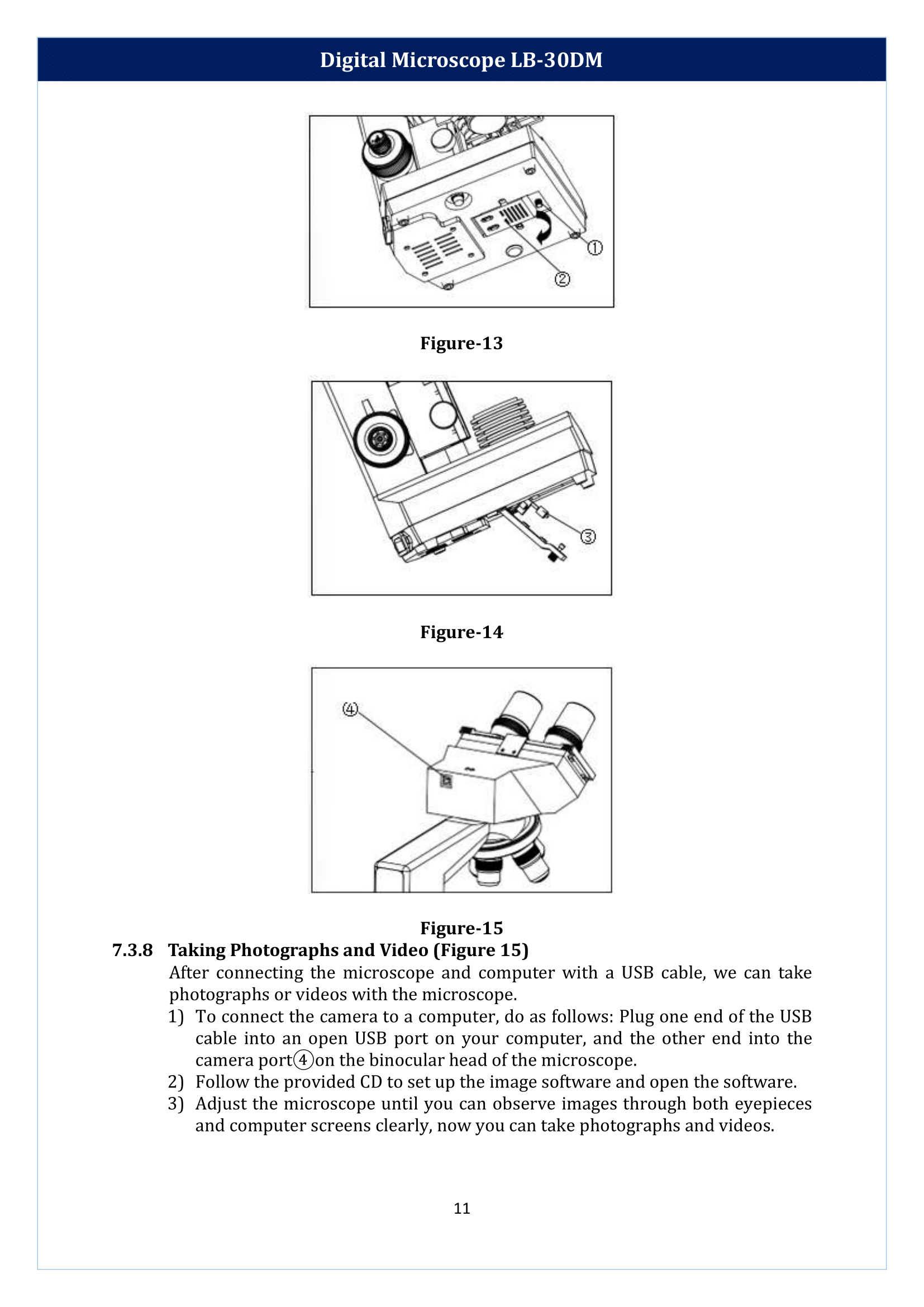 Digital Microscope LB-30DM

①

②

Figure-13

③

Figure-14

④

Figure-15

7.3.8 Taking Photographs and Video (Figure 15)

After connecting the microscope and computer with a USB cable, we can take photographs or videos with the microscope.

1) To connect the camera to a computer, do as follows: Plug one end of the USB cable into an open USB port on your computer, and the other end into the camera port④on the binocular head of the microscope.

2) Follow the provided CD to set up the image software and open the software.

3) Adjust the microscope until you can observe images through both eyepieces and computer screens clearly, now you can take photographs and videos.

11