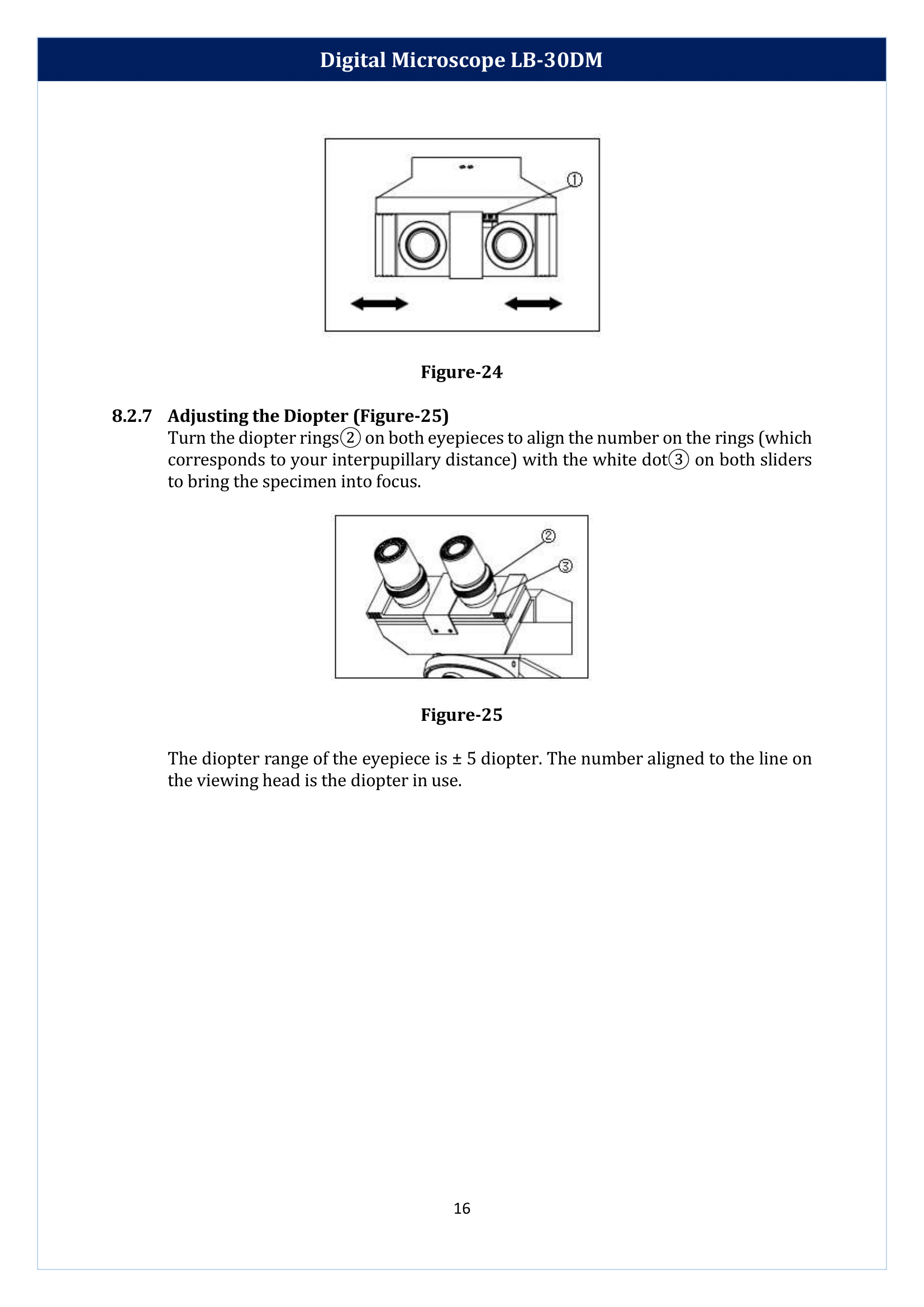 Digital Microscope LB-30DM

①

Figure-24

8.2.7 Adjusting the Diopter (Figure-25)

Turn the diopter rings② on both eyepieces to align the number on the rings (which corresponds to your interpupillary distance) with the white dot③ on both sliders to bring the specimen into focus.

②

③

Figure-25

The diopter range of the eyepiece is ± 5 diopter. The number aligned to the line on the viewing head is the diopter in use.

16