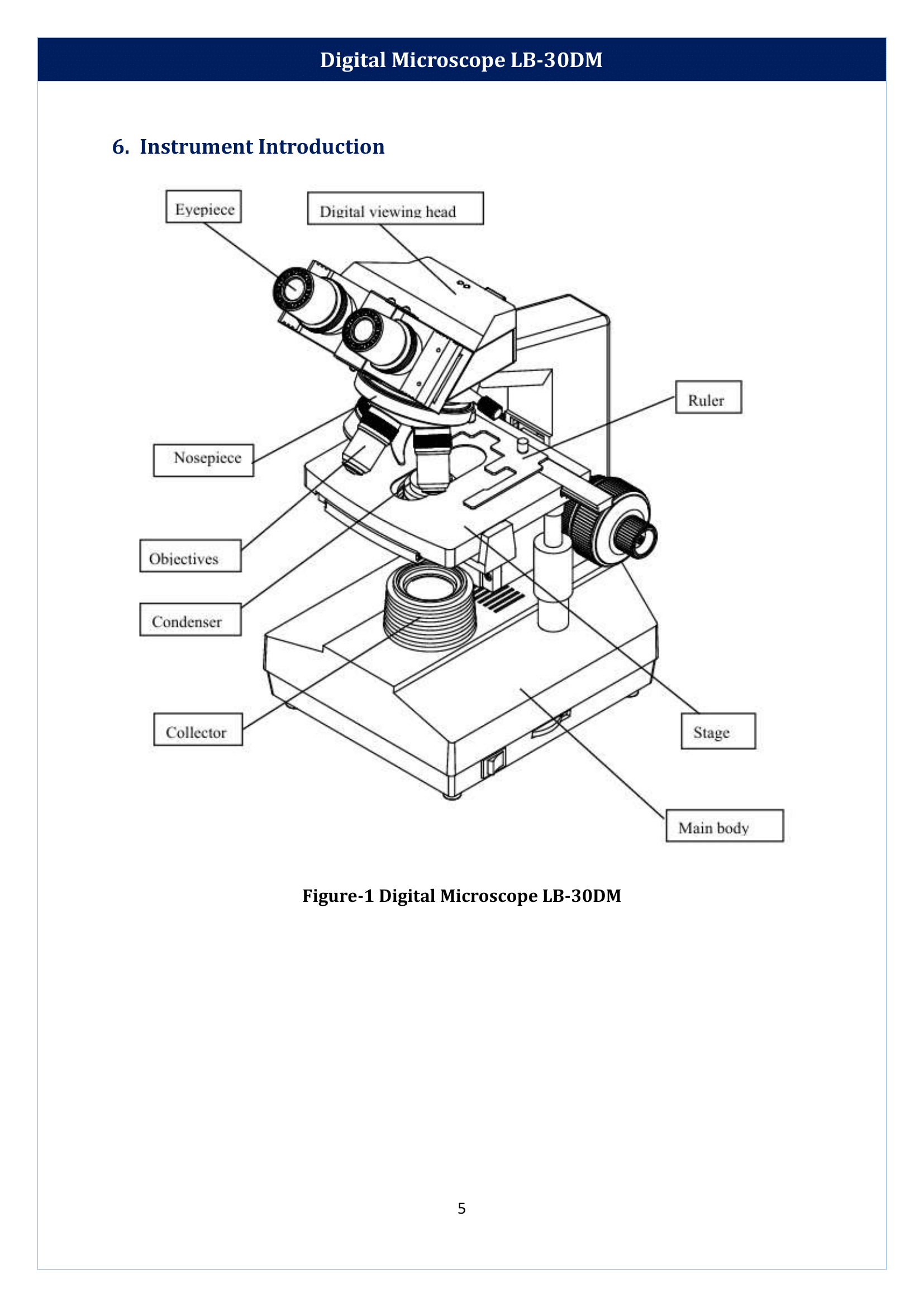 Digital Microscope LB-30DM

6. Instrument Introduction

Eyepiece

Digital viewing head

Ruler

Nosepiece

Objectives

Condenser

Collector

Stage

Main body

Figure-1 Digital Microscope LB-30DM

5