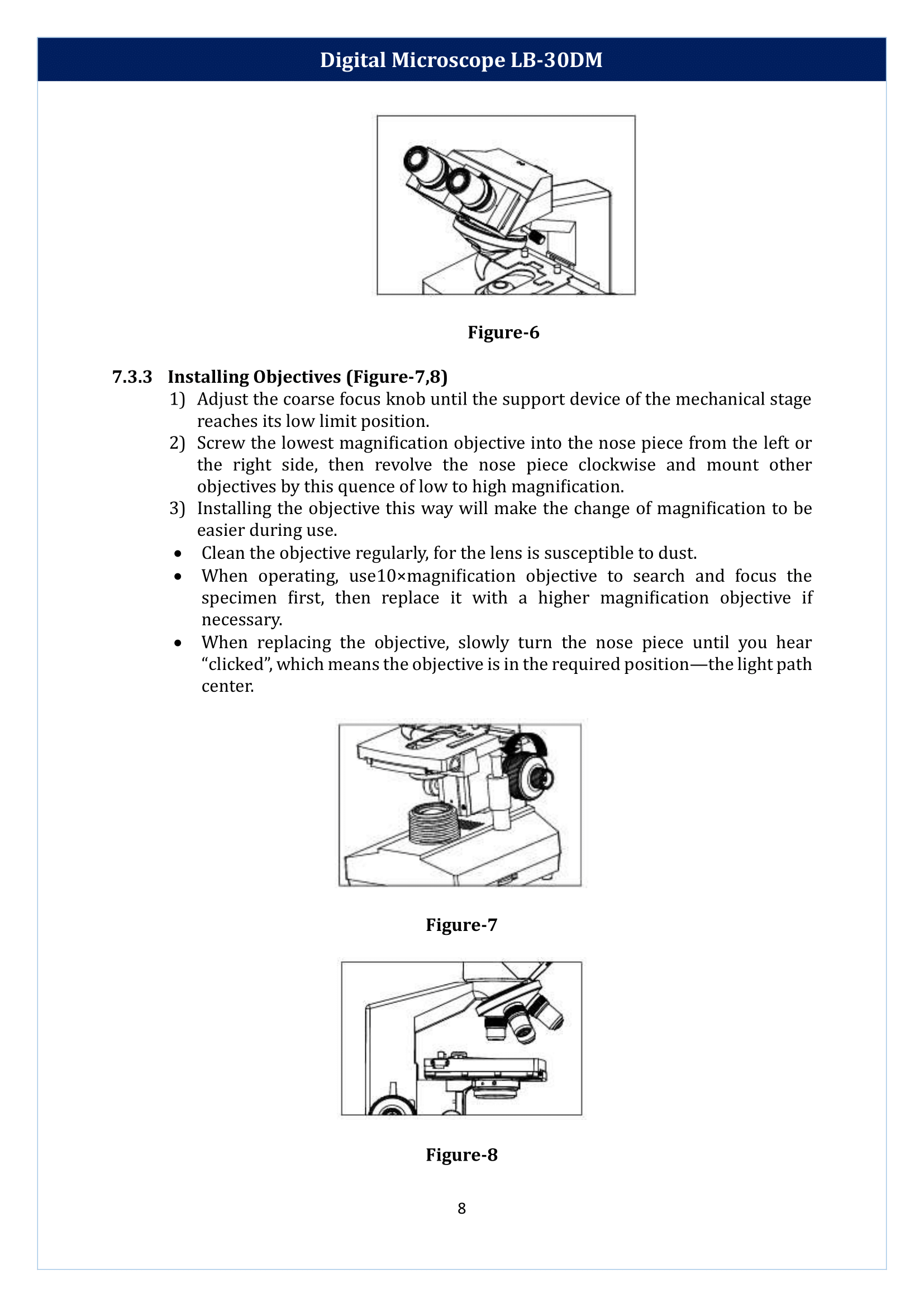 Digital Microscope LB-30DM

Figure-6

7.3.3 Installing Objectives (Figure-7,8)

1) Adjust the coarse focus knob until the support device of the mechanical stage reaches its low limit position.

2) Screw the lowest magnification objective into the nose piece from the left or the right side, then revolve the nose piece clockwise and mount other objectives by this quence of low to high magnification.

3) Installing the objective this way will make the change of magnification to be easier during use.

• Clean the objective regularly, for the lens is susceptible to dust.

• When operating, use10×magnification objective to search and focus the specimen first, then replace it with a higher magnification objective if necessary.

• When replacing the objective, slowly turn the nose piece until you hear “clicked”, which means the objective is in the required position—the light path center.

Figure-7

Figure-8

8