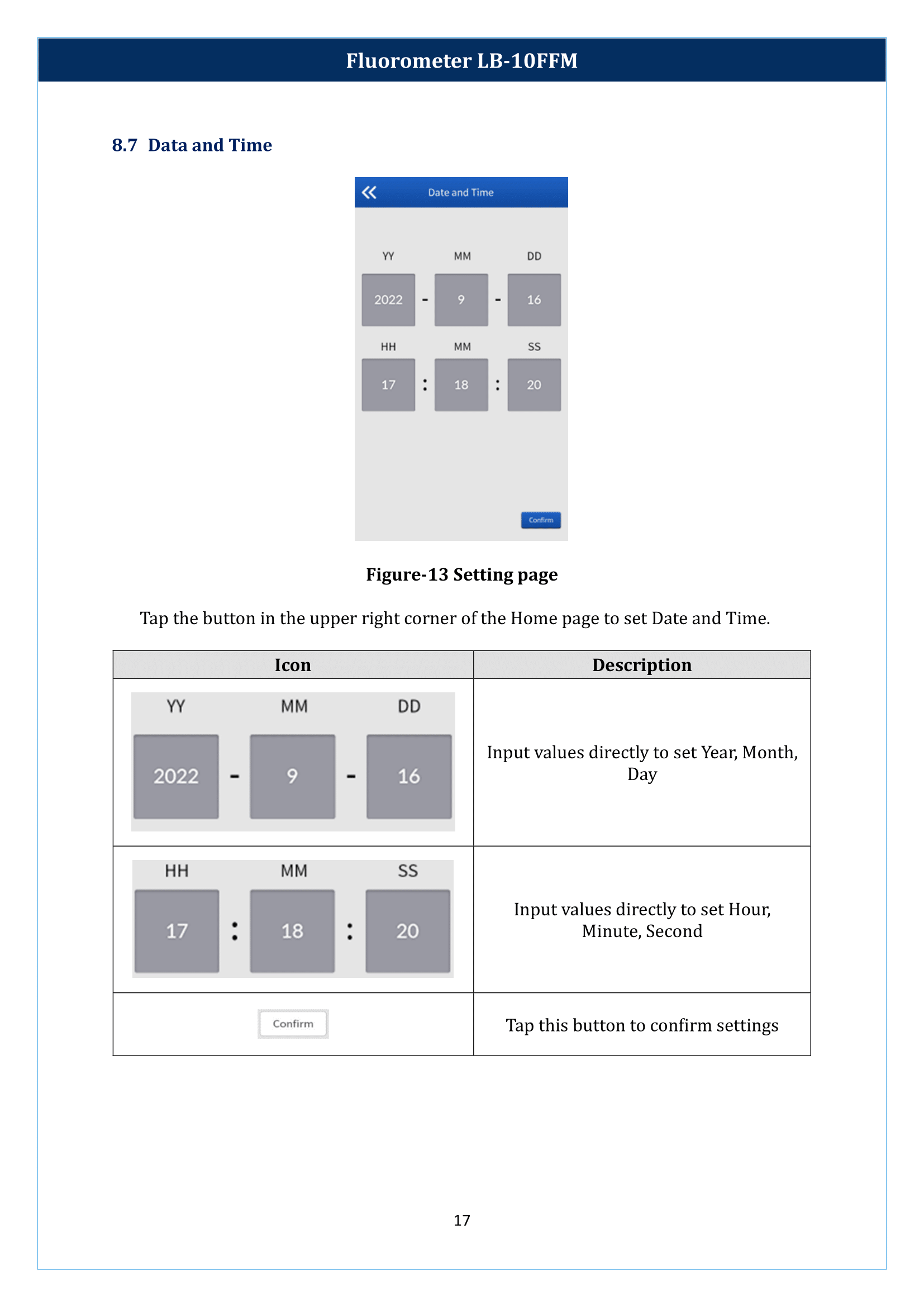 Fluorometer LB-10FFM

8.7 Data and Time

Date and Time

YY MM DD

2022 - 9 - 16

HH MM SS

17 : 18 : 20

Confirm

Figure-13 Setting page

Tap the button in the upper right corner of the Home page to set Date and Time.

| Icon | Description |
|---|---|
| YY MM DD 2022 - 9 - 16 | Input values directly to set Year, Month, Day |
| HH MM SS 17 : 18 : 20 | Input values directly to set Hour, Minute, Second |
| Confirm | Tap this button to confirm settings |

17